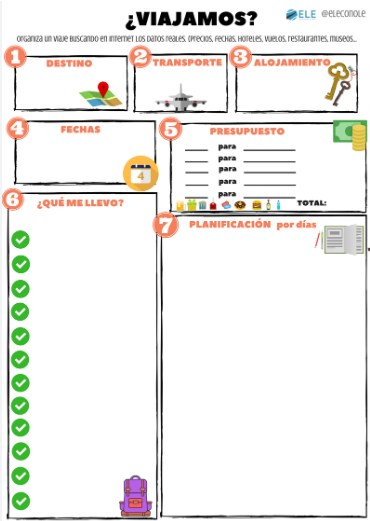 ¿VIAJAMOS?

ELE @eleconole

organiza un viaje buscando en internet los datos reales. (precios, fechas, hoteles, vuelos, restaurantes, museos...

1 DESTINO

2 TRANSPORTE

3 ALOJAMIENTO

4 FECHAS

4

5 PRESUPUESTO

para
para
para
para
para

TOTAL:

6 ¿QUÉ ME LLEVO?

7 PLANIFICACIÓN por días