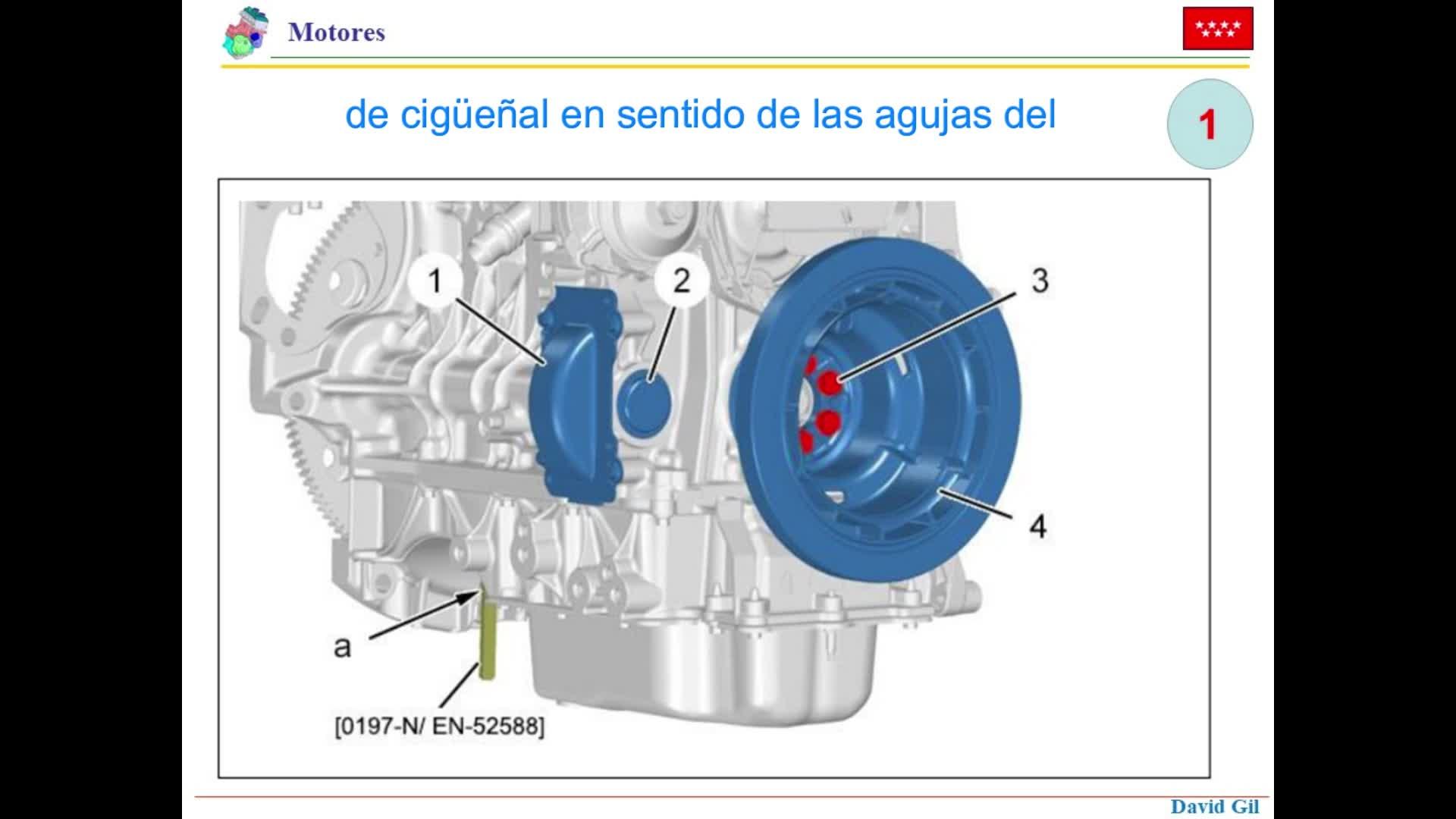 Motores

de cigüeñal en sentido de las agujas del

1

1

2

3

4

a

[0197-N/ EN-52588]

David Gil