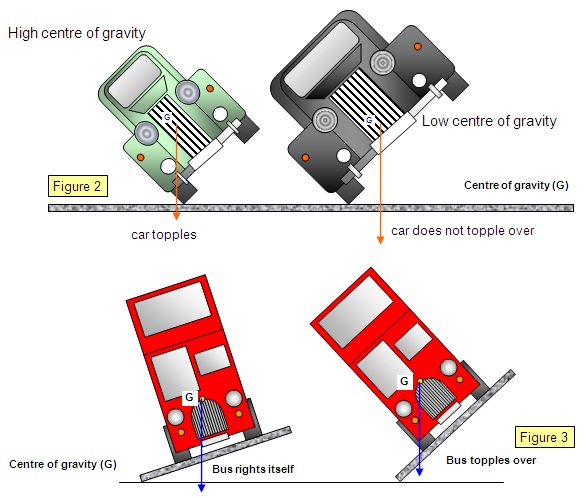 High centre of gravity

G

G

Low centre of gravity

Figure 2

Centre of gravity (G)

car topples

car does not topple over

G

G

Figure 3

Centre of gravity (G)

Bus rights itself

Bus topples over