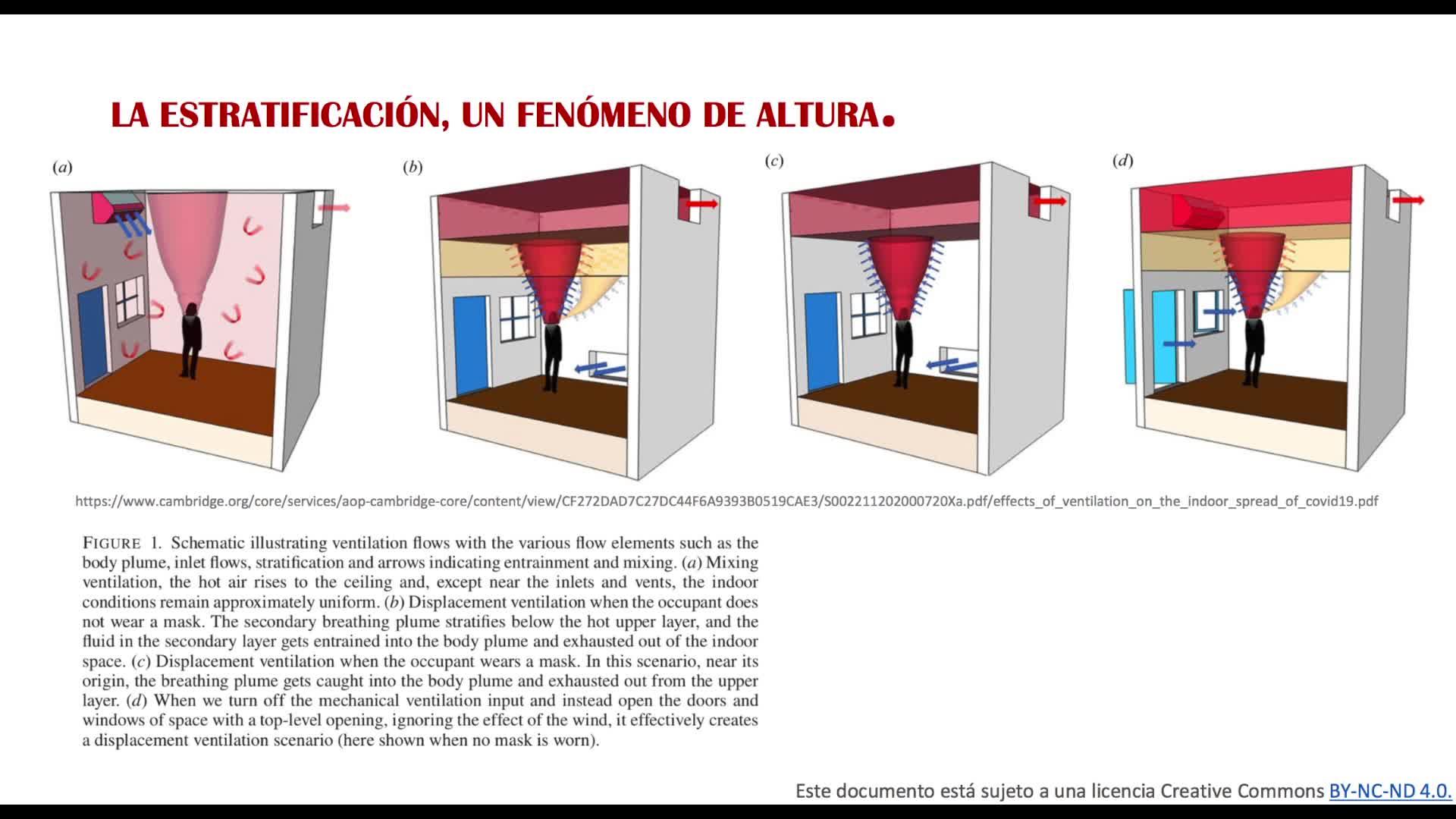 LA ESTRATIFICACIÓN, UN FENÓMENO DE ALTURA.

(a)

(b)

(c)

(d)

https://www.cambridge.org/core/services/aop-cambridge-core/content/view/CF272DAD7C27DC44F6A9393B0519CAE3/S002211202000720Xa.pdf/effects_of_ventilation_on_the_indoor_spread_of_covid19.pdf

FIGURE 1. Schematic illustrating ventilation flows with the various flow elements such as the body plume, inlet flows, stratification and arrows indicating entrainment and mixing. (a) Mixing ventilation, the hot air rises to the ceiling and, except near the inlets and vents, the indoor conditions remain approximately uniform. (b) Displacement ventilation when the occupant does not wear a mask. The secondary breathing plume stratifies below the hot upper layer, and the fluid in the secondary layer gets entrained into the body plume and exhausted out of the indoor space. (c) Displacement ventilation when the occupant wears a mask. In this scenario, near its origin, the breathing plume gets caught into the body plume and exhausted out from the upper layer. (d) When we turn off the mechanical ventilation input and instead open the doors and windows of space with a top-level opening, ignoring the effect of the wind, it effectively creates a displacement ventilation scenario (here shown when no mask is worn).

Este documento está sujeto a una licencia Creative Commons BY-NC-ND 4.0.