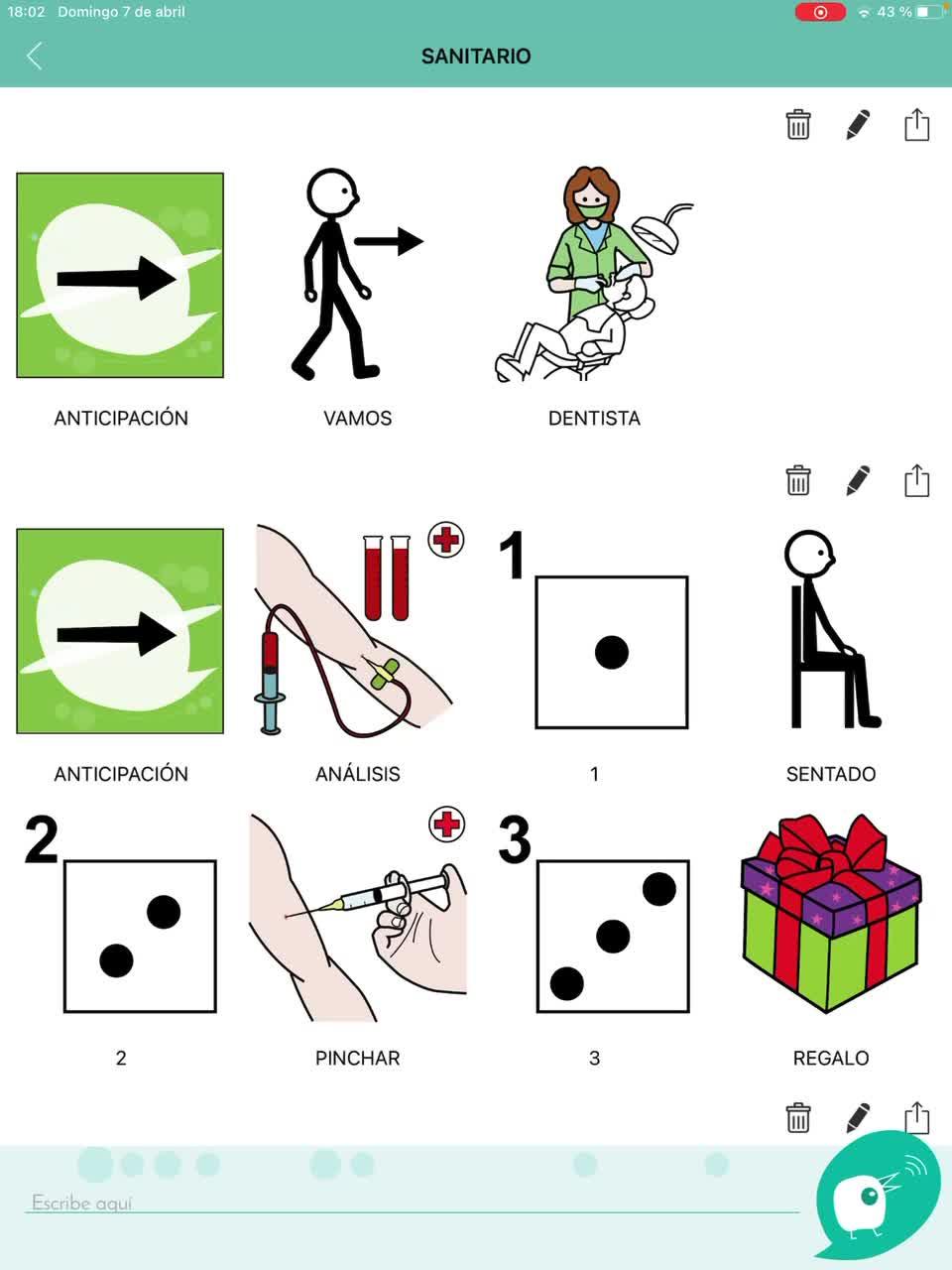 18:02 Domingo 7 de abril

43 %

SANITARIO

ANTICIPACIÓN

VAMOS

DENTISTA

ANTICIPACIÓN

ANÁLISIS

1

1

SENTADO

2

2

PINCHAR

3

3

REGALO

Escribe aquí