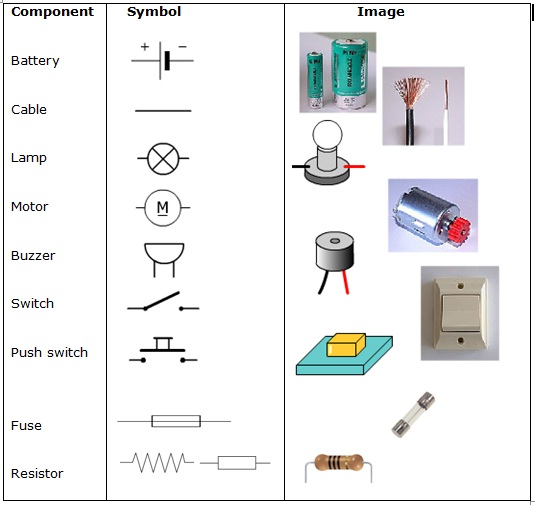 | Component | Symbol | Image |
|---|---|---|
| Battery | + − | |
| Cable | | |
| Lamp | | |
| Motor | M | |
| Buzzer | | |
| Switch | | |
| Push switch | | |
| Fuse | | |
| Resistor | | |