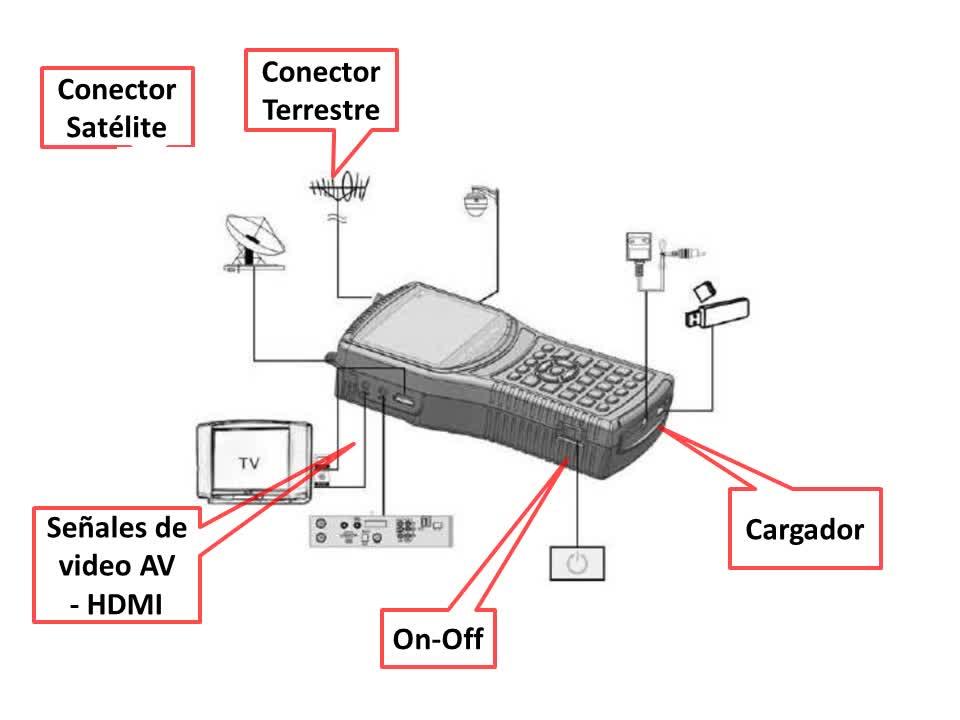 Conector Satélite

Conector Terrestre

TV

Señales de video AV - HDMI

On-Off

Cargador