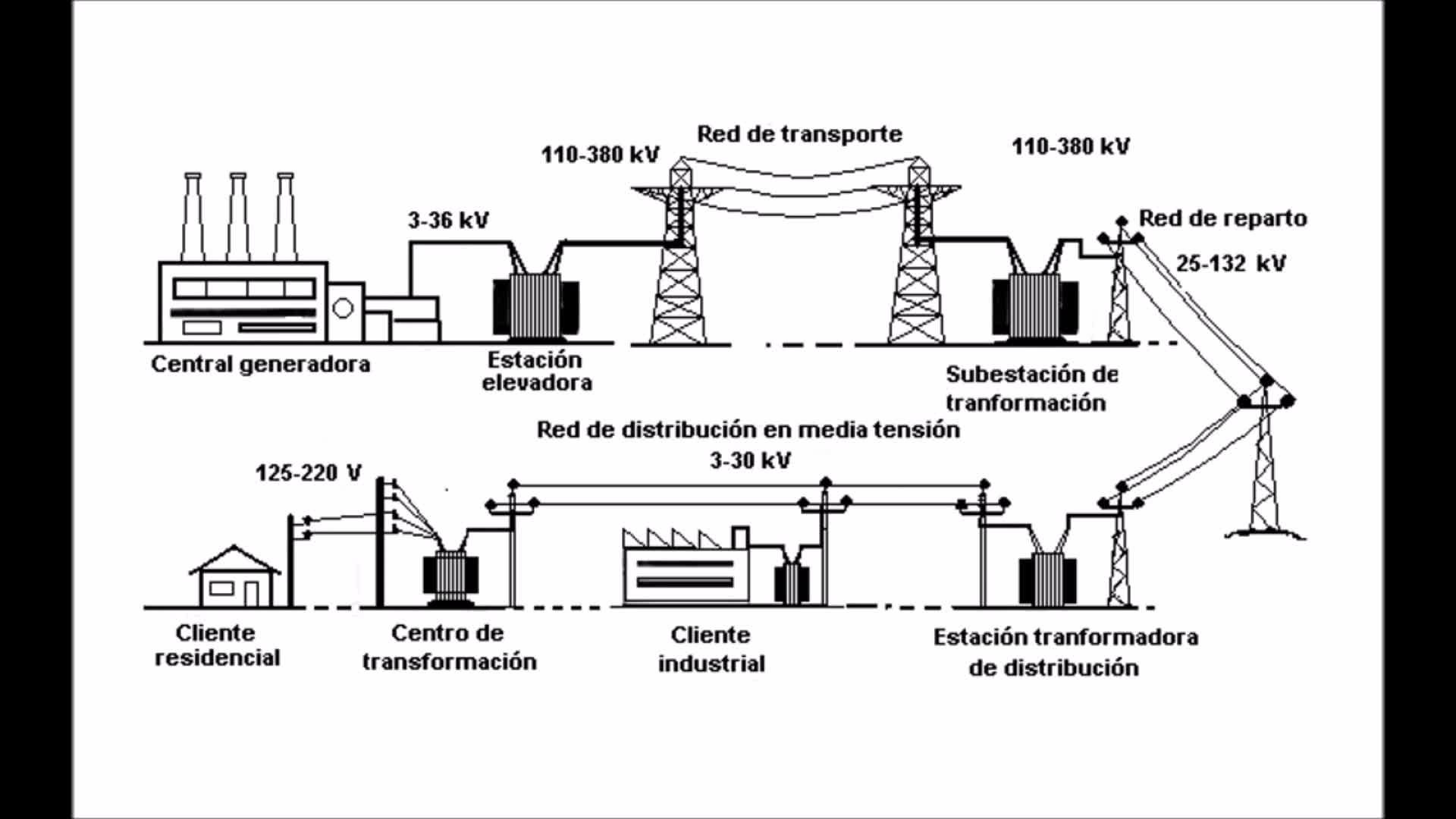 Red de transporte

110-380 kV

110-380 kV

3-36 kV

Red de reparto

25-132 kV

Central generadora

Estación elevadora

Subestación de tranformación

Red de distribución en media tensión

3-30 kV

125-220 V

Cliente residencial

Centro de transformación

Cliente industrial

Estación tranformadora de distribución