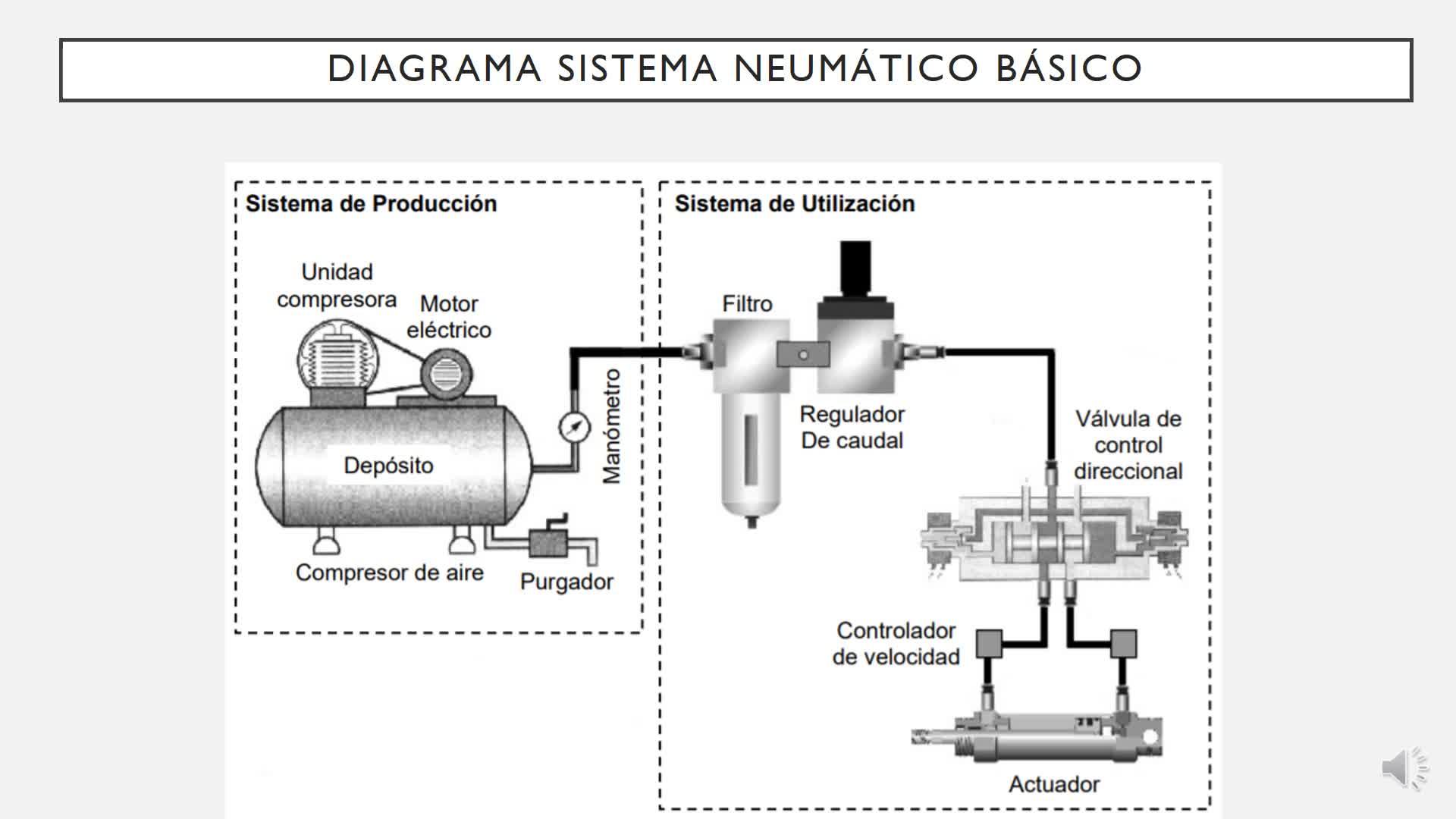 DIAGRAMA SISTEMA NEUMÁTICO BÁSICO

Sistema de Producción

Unidad compresora

Motor eléctrico

Depósito

Manómetro

Compresor de aire

Purgador

Sistema de Utilización

Filtro

Regulador De caudal

Válvula de control direccional

Controlador de velocidad

Actuador