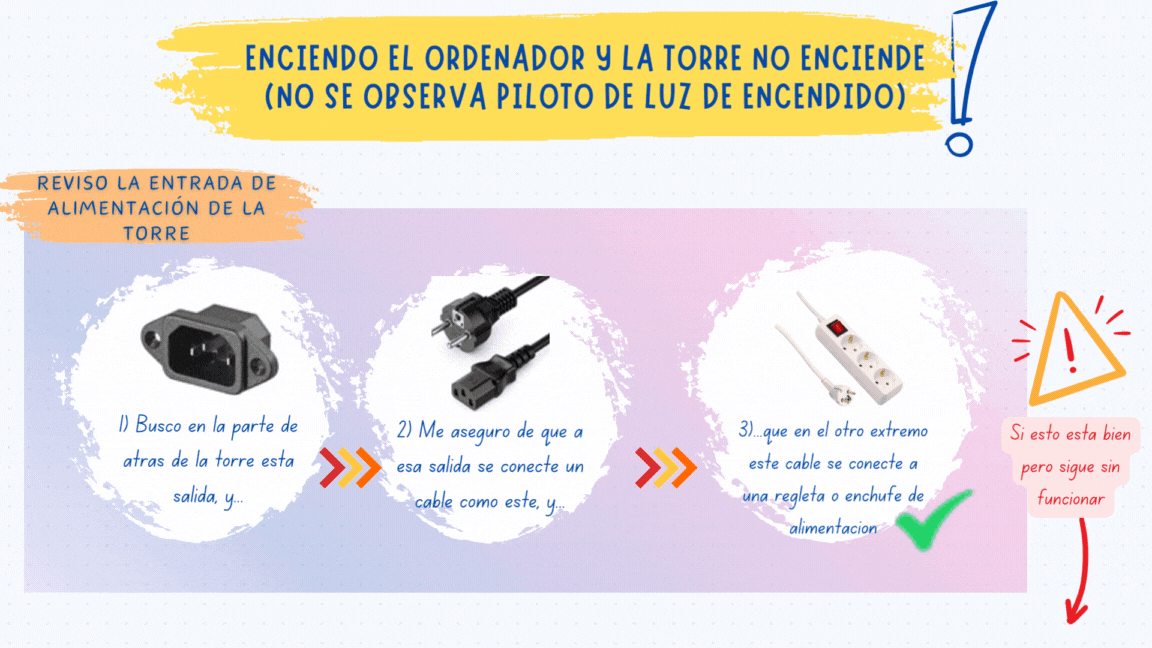 ENCIENDO EL ORDENADOR Y LA TORRE NO ENCIENDE (NO SE OBSERVA PILOTO DE LUZ DE ENCENDIDO)

REVISO LA ENTRADA DE ALIMENTACIÓN DE LA TORRE

1) Busco en la parte de atras de la torre esta salida, y...

2) Me aseguro de que a esa salida se conecte un cable como este, y...

3)...que en el otro extremo este cable se conecte a una regleta o enchufe de alimentacion

Si esto esta bien pero sigue sin funcionar